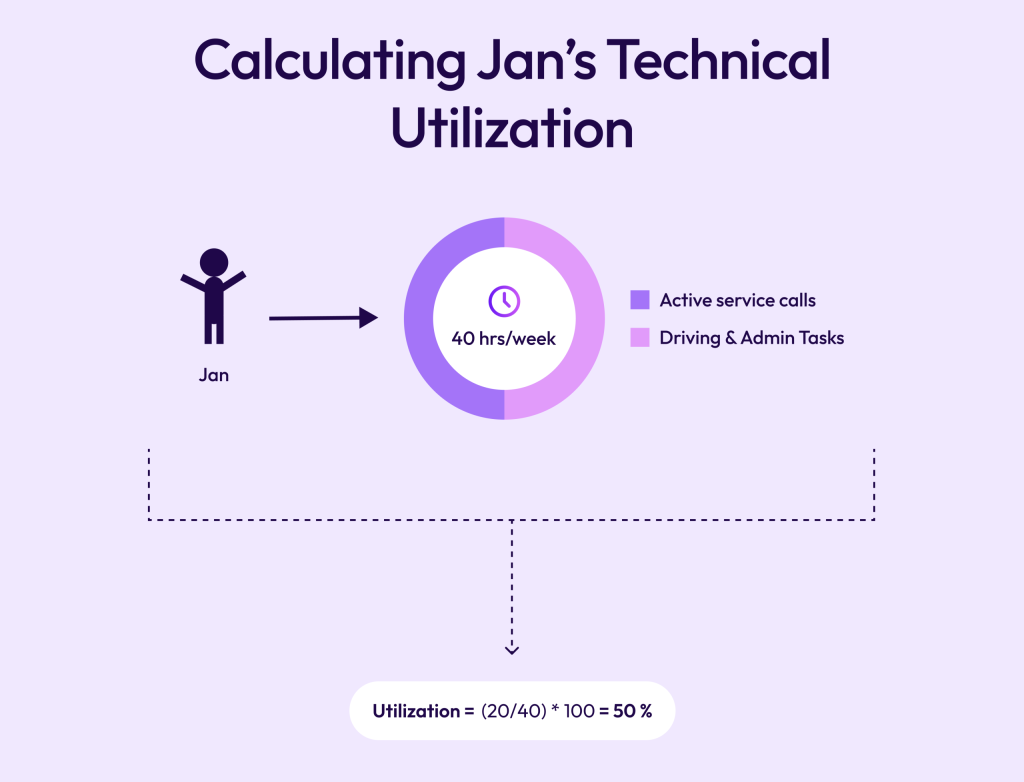 Calculating Jan's Technical Utilization

Jan

40 hrs/week

Active service calls

Driving & Admin Tasks

Utilization = (20/40) * 100 = 50 %