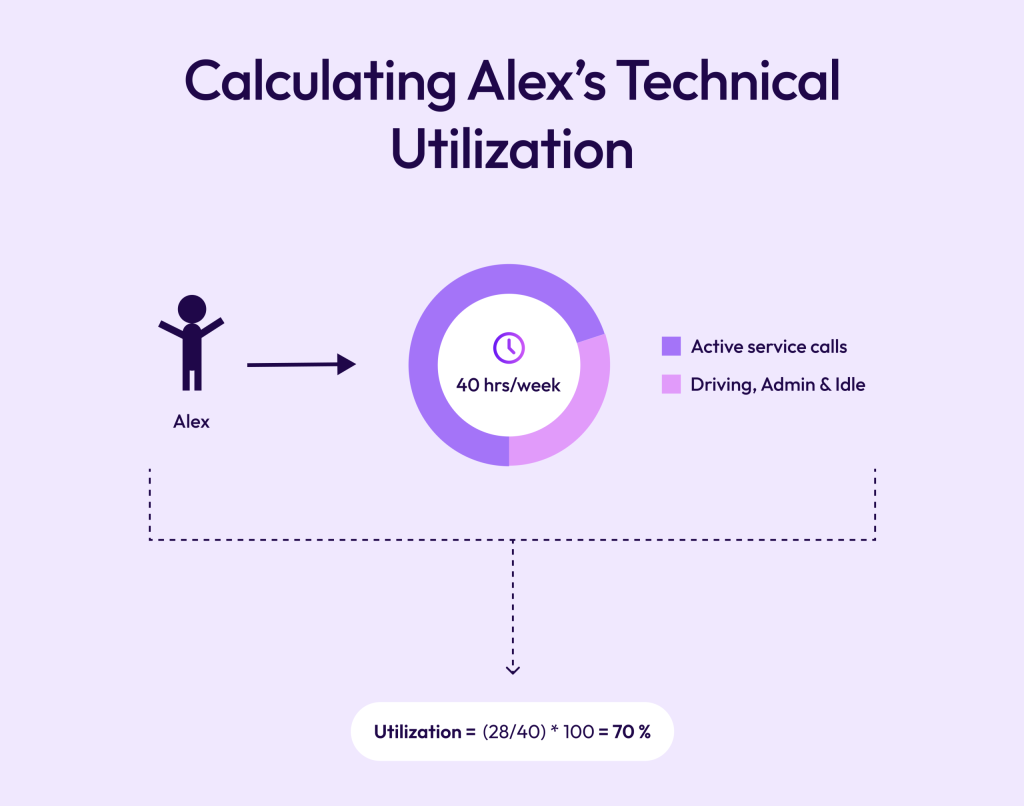 Calculating Alex's Technical Utilization

Alex

40 hrs/week

Active service calls

Driving, Admin & Idle

Utilization = (28/40) * 100 = 70 %